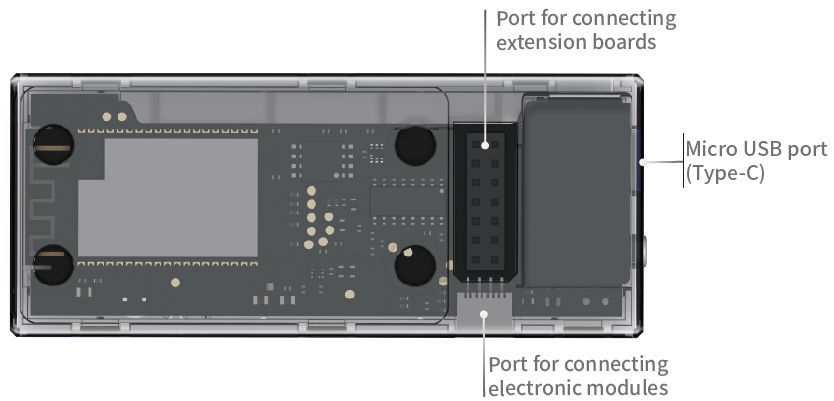 Port for connecting extension boards

Micro USB port (Type-C)

Port for connecting electronic modules